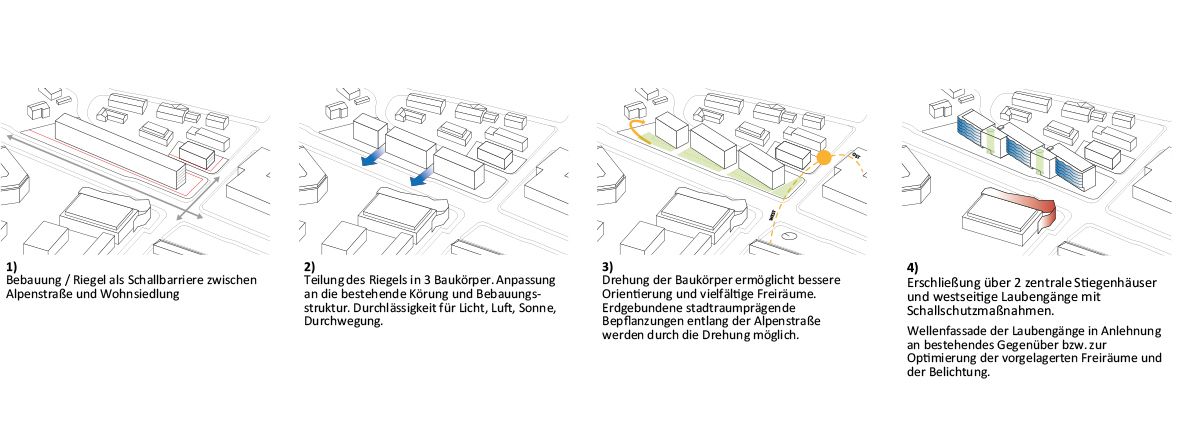 1)
Bebauung / Riegel als Schallbarriere zwischen Alpenstraße und Wohnsiedlung

2)
Teilung des Riegels in 3 Baukörper. Anpassung an die bestehende Körung und Bebauungsstruktur. Durchlässigkeit für Licht, Luft, Sonne, Durchwegung.

3)
Drehung der Baukörper ermöglicht bessere Orientierung und vielfältige Freiräume. Erdgebundene stadtraumprägende Bepflanzungen entlang der Alpenstraße werden durch die Drehung möglich.

4)
Erschließung über 2 zentrale Stiegenhäuser und westseitige Laubengänge mit Schallschutzmaßnahmen.

Wellenfassade der Laubengänge in Anlehnung an bestehendes Gegenüber bzw. zur Optimierung der vorgelagerten Freiräume und der Belichtung.